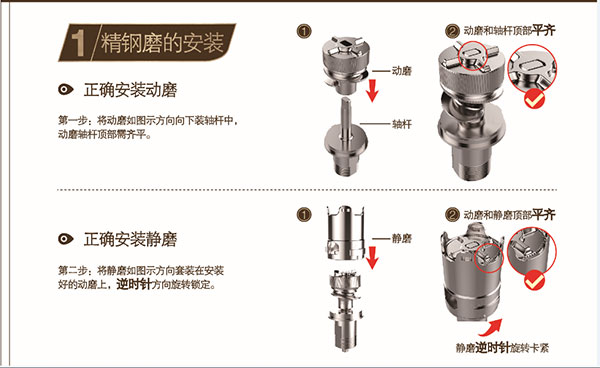 1 精钢磨的安装

正确安装动磨

第一步：将动磨如图示方向向下装轴杆中，动磨轴杆顶部需齐平。

1

动磨

轴杆

2 动磨和轴杆顶部平齐

正确安装静磨

第二步：将静磨如图示方向套装在安装好的动磨上，逆时针方向旋转锁定。

1

静磨

2 动磨和静磨顶部平齐

静磨逆时针旋转卡紧