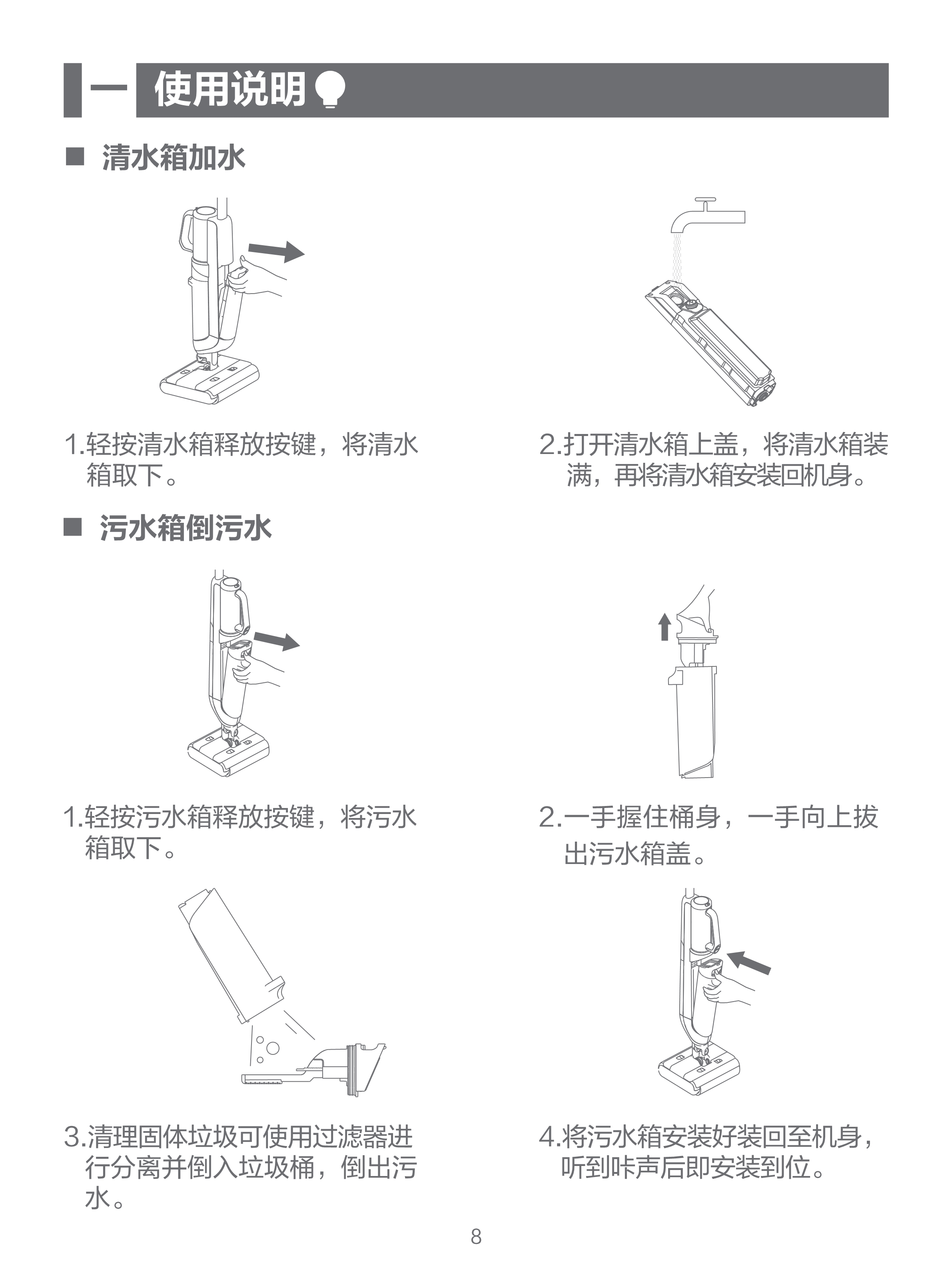 一 使用说明

■ 清水箱加水

1.轻按清水箱释放按键，将清水箱取下。

2.打开清水箱上盖，将清水箱装满，再将清水箱安装回机身。

■ 污水箱倒污水

1.轻按污水箱释放按键，将污水箱取下。

2.一手握住桶身，一手向上拔出污水箱盖。

3.清理固体垃圾可使用过滤器进行分离并倒入垃圾桶，倒出污水。

4.将污水箱安装好装回至机身，听到咔声后即安装到位。

8